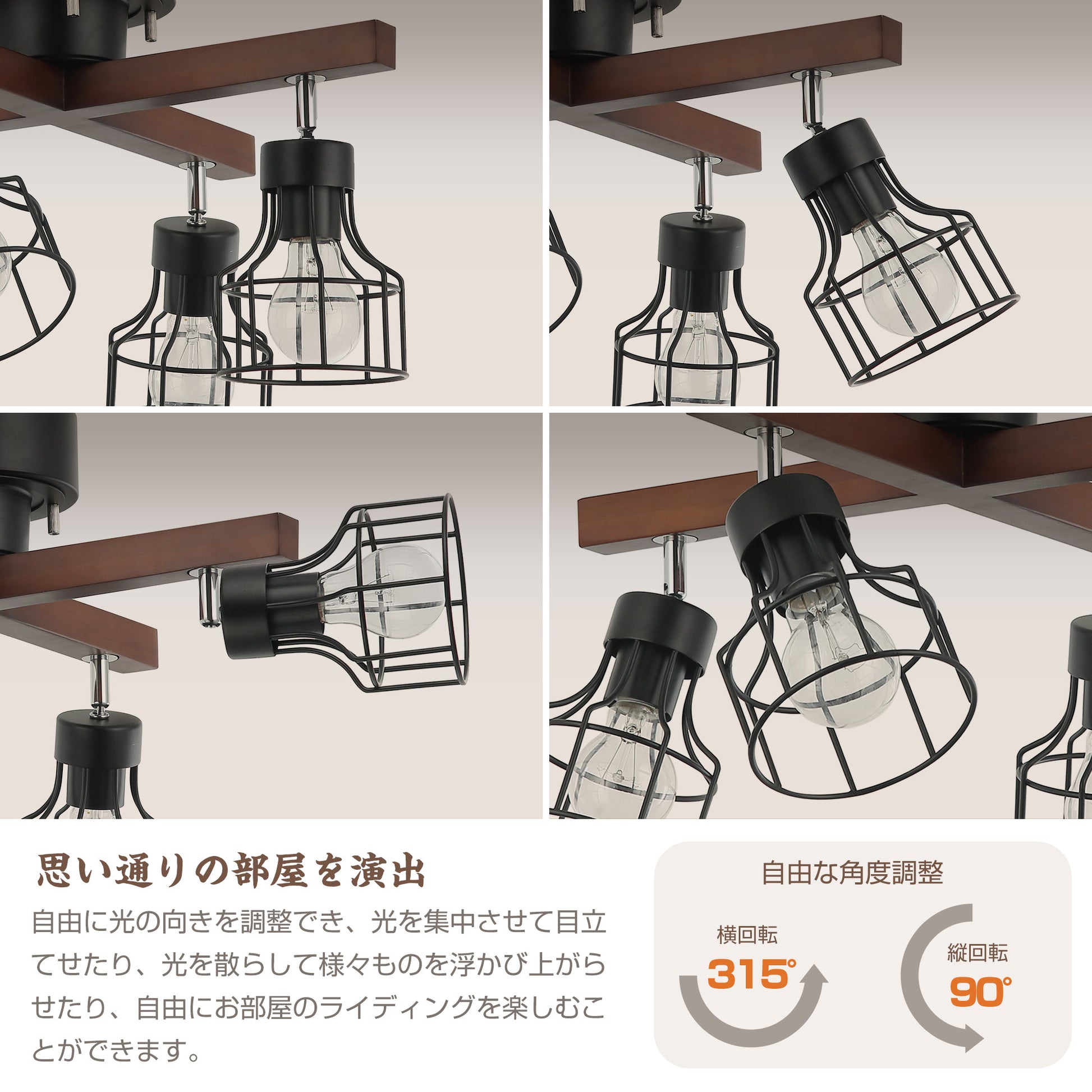 思い通りの部屋を演出

自由に光の向きを調整でき、光を集中させて目立てせたり、光を散らして様々ものを浮かび上がらせたり、自由にお部屋のライディングを楽しむことができます。

自由な角度調整

横回転
315°

縦回転
90°